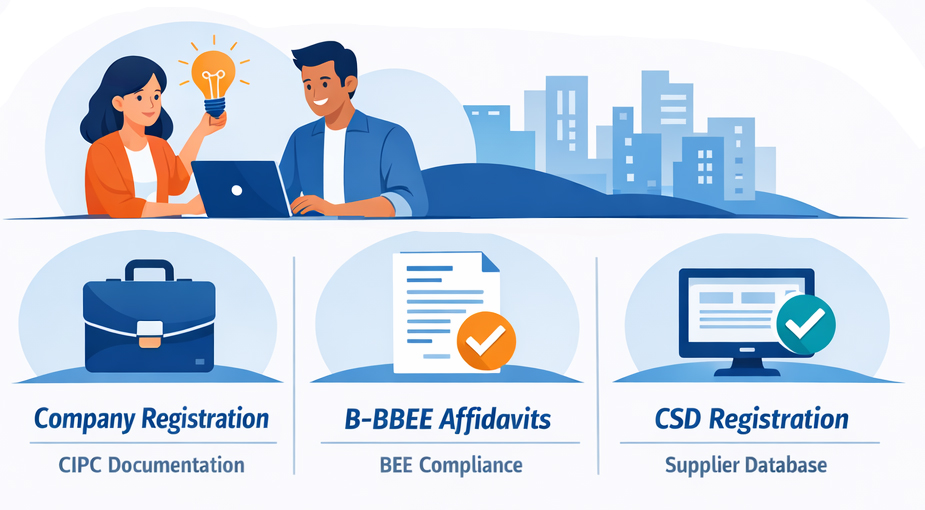 Company Registration

CIPC Documentation

B-BBEE Affidavits

BEE Compliance

CSD Registration

Supplier Database